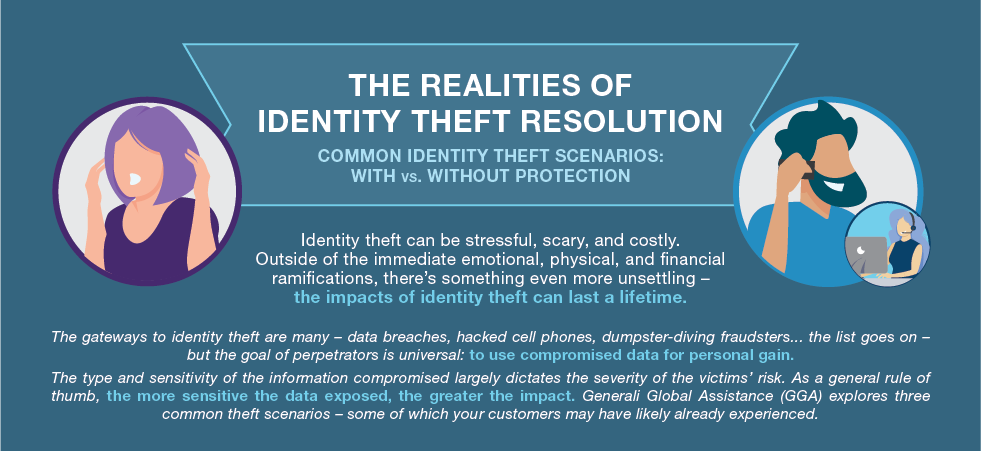 THE REALITIES OF IDENTITY THEFT RESOLUTION

COMMON IDENTITY THEFT SCENARIOS: WITH vs. WITHOUT PROTECTION

Identity theft can be stressful, scary, and costly. Outside of the immediate emotional, physical, and financial ramifications, there's something even more unsettling – the impacts of identity theft can last a lifetime.

The gateways to identity theft are many – data breaches, hacked cell phones, dumpster-diving fraudsters... the list goes on – but the goal of perpetrators is universal: to use compromised data for personal gain.

The type and sensitivity of the information compromised largely dictates the severity of the victims' risk. As a general rule of thumb, the more sensitive the data exposed, the greater the impact. Generali Global Assistance (GGA) explores three common theft scenarios – some of which your customers may have likely already experienced.