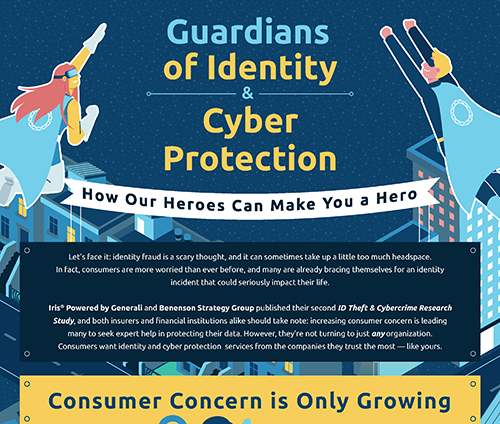 Guardians of Identity & Cyber Protection

How Our Heroes Can Make You a Hero

Let's face it: identity fraud is a scary thought, and it can sometimes take up a little too much headspace. In fact, consumers are more worried than ever before, and many are already bracing themselves for an identity incident that could seriously impact their life.

Iris® Powered by Generali and Benenson Strategy Group published their second ID Theft & Cybercrime Research Study, and both insurers and financial institutions alike should take note: increasing consumer concern is leading many to seek expert help in protecting their data. However, they're not turning to just any organization. Consumers want identity and cyber protection services from the companies they trust the most — like yours.

Consumer Concern is Only Growing